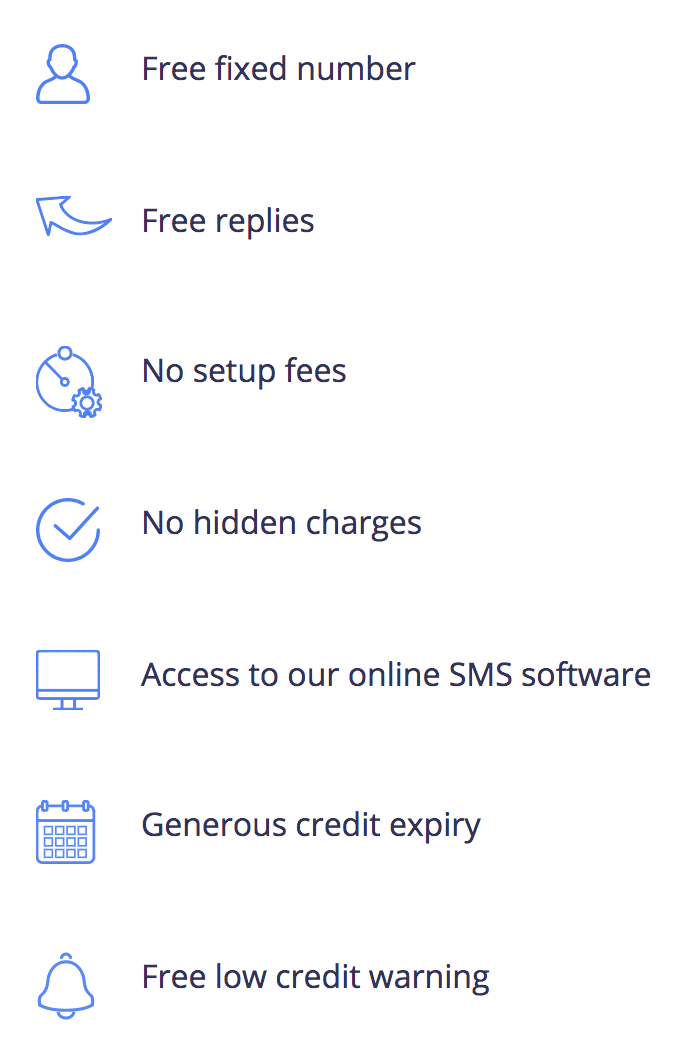 Free fixed number

Free replies

No setup fees

No hidden charges

Access to our online SMS software

Generous credit expiry

Free low credit warning